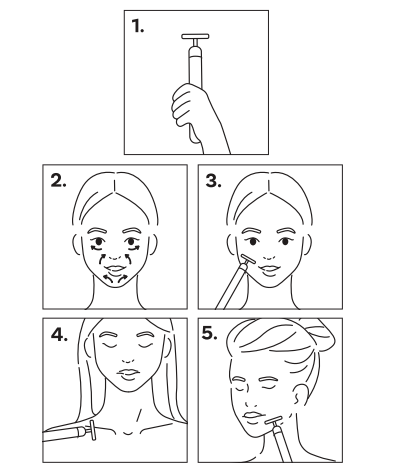 1.

2.

3.

4.

5.